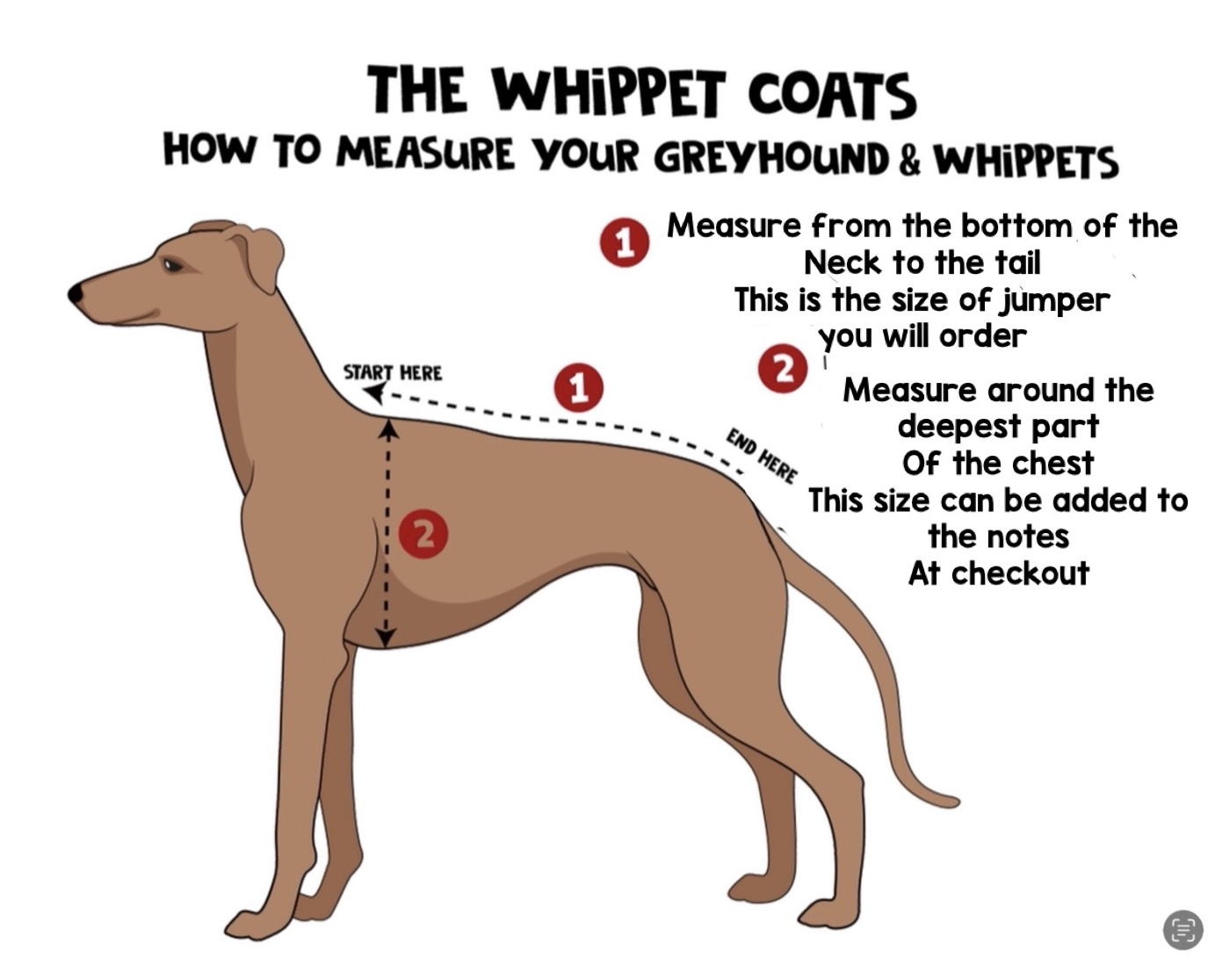 THE WHIPPET COATS
HOW TO MEASURE YOUR GREYHOUND & WHIPPETS

1 Measure from the bottom of the Neck to the tail
This is the size of jumper you will order

2 Measure around the deepest part
Of the chest
This size can be added to the notes
At checkout

START HERE
1
END HERE
2